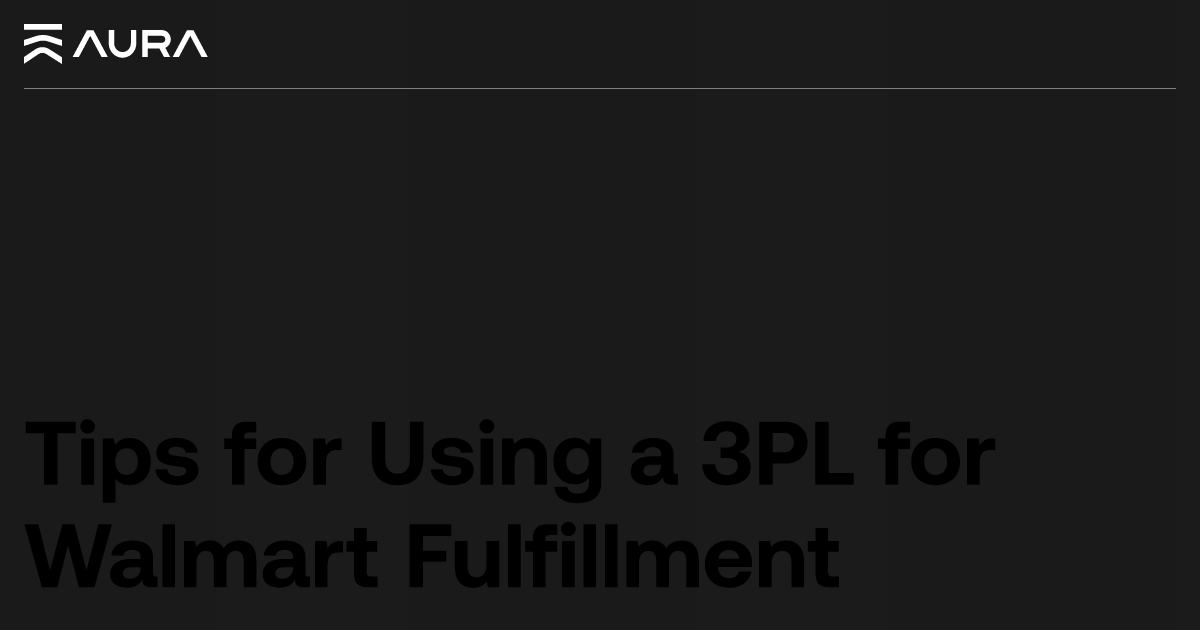 AURA

Tips for Using a 3PL for Walmart Fulfillment